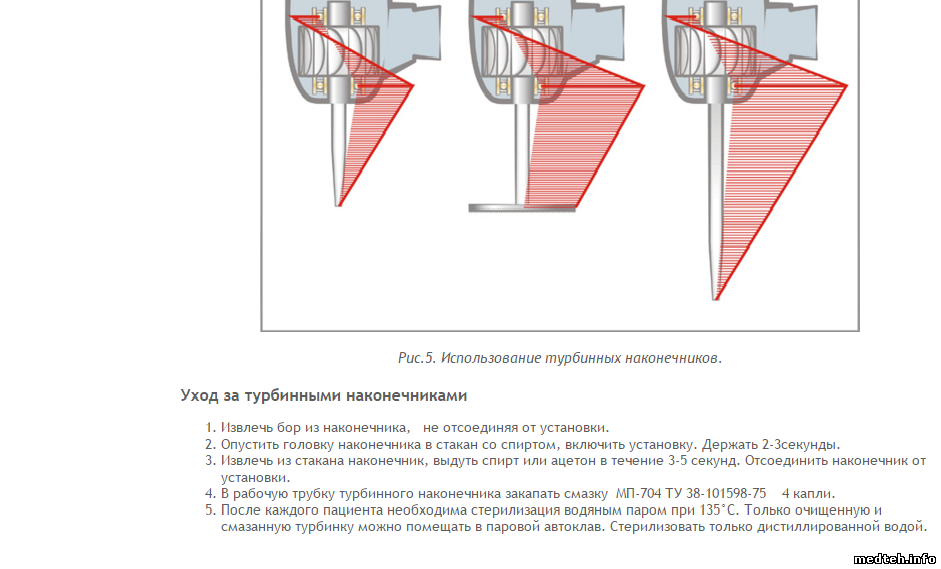 Рис.5. Использование турбинных наконечников.

Уход за турбинными наконечниками

1. Извлечь бор из наконечника, не отсоединяя от установки.
2. Опустить головку наконечника в стакан со спиртом, включить установку. Держать 2-3секунды.
3. Извлечь из стакана наконечник, выдуть спирт или ацетон в течение 3-5 секунд. Отсоединить наконечник от установки.
4. В рабочую трубку турбинного наконечника закапать смазку МП-704 ТУ 38-101598-75 4 капли.
5. После каждого пациента необходима стерилизация водяным паром при 135°С. Только очищенную и смазанную турбинку можно помещать в паровой автоклав. Стерилизовать только дистиллированной водой.

medteh.info