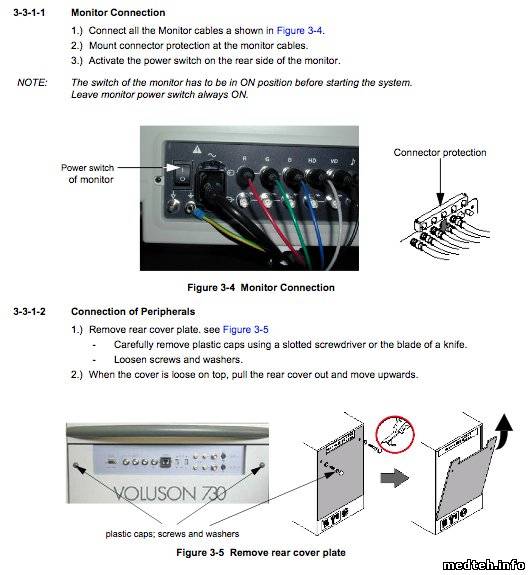 3-3-1-1 Monitor Connection

1.) Connect all the Monitor cables a shown in Figure 3-4.

2.) Mount connector protection at the monitor cables.

3.) Activate the power switch on the rear side of the monitor.

NOTE: The switch of the monitor has to be in ON position before starting the system. Leave monitor power switch always ON.

Power switch of monitor

R G B HD VD

Connector protection

Figure 3-4 Monitor Connection

3-3-1-2 Connection of Peripherals

1.) Remove rear cover plate. see Figure 3-5

- Carefully remove plastic caps using a slotted screwdriver or the blade of a knife.

- Loosen screws and washers.

2.) When the cover is loose on top, pull the rear cover out and move upwards.

VOLUSON 730

plastic caps; screws and washers

Figure 3-5 Remove rear cover plate

medteh.info