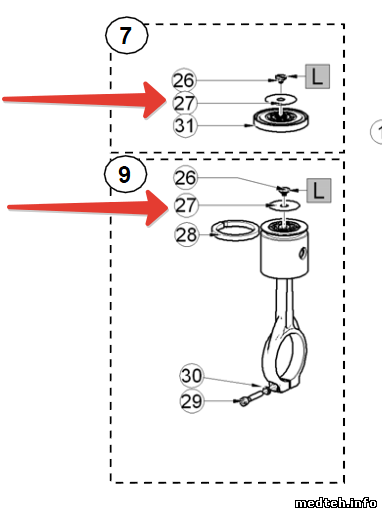 7

26

L

27

31

9

26

L

27

28

30

29

medteh.info