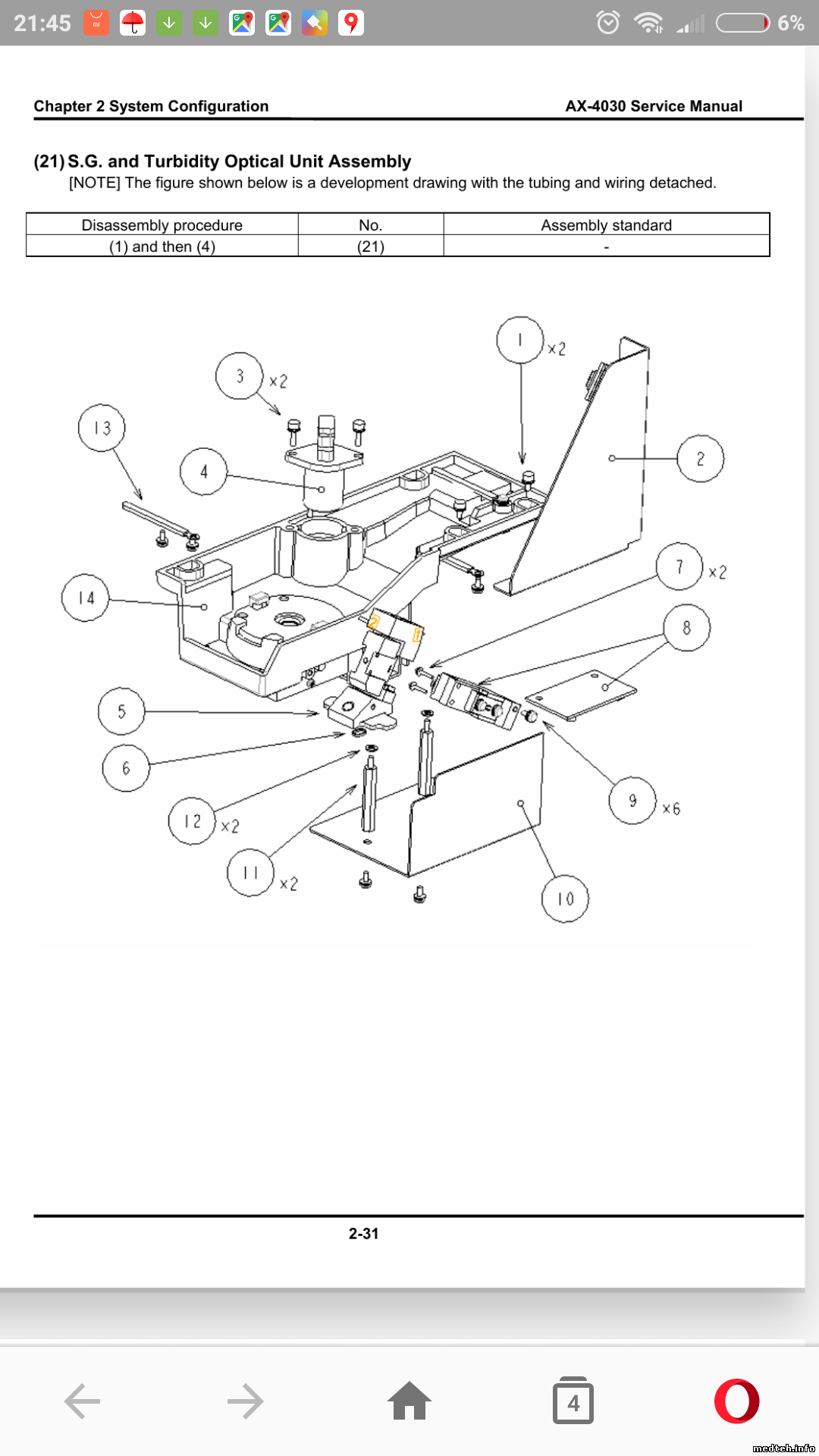 21:45 6%

Chapter 2 System Configuration AX-4030 Service Manual

(21) S.G. and Turbidity Optical Unit Assembly
[NOTE] The figure shown below is a development drawing with the tubing and wiring detached.

| Disassembly procedure | No. | Assembly standard |
|---|---|---|
| (1) and then (4) | (21) | - |

1 ×2
3 ×2
13
4
2
14
7 ×2
8
2
1
5
6
12 ×2
11 ×2
9 ×6
10

2-31

4

medteh.info