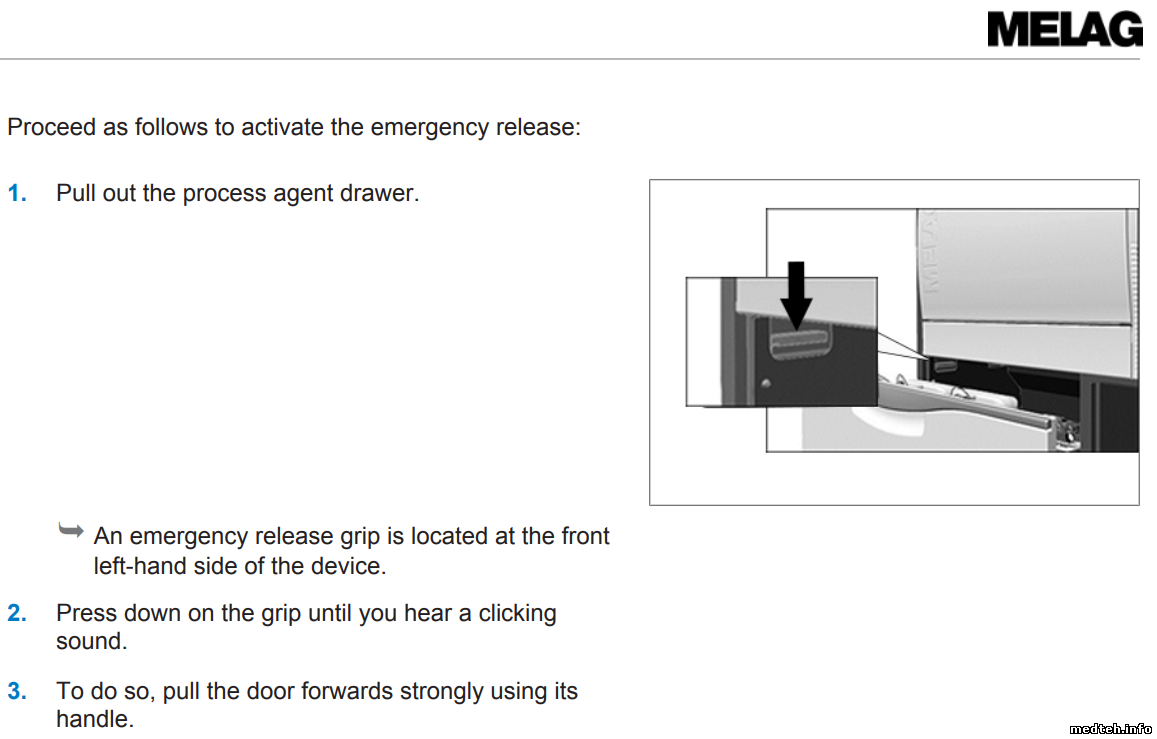 MELAG

Proceed as follows to activate the emergency release:

1. Pull out the process agent drawer.

MELAG

➥ An emergency release grip is located at the front left-hand side of the device.

2. Press down on the grip until you hear a clicking sound.

3. To do so, pull the door forwards strongly using its handle.

medteh.info