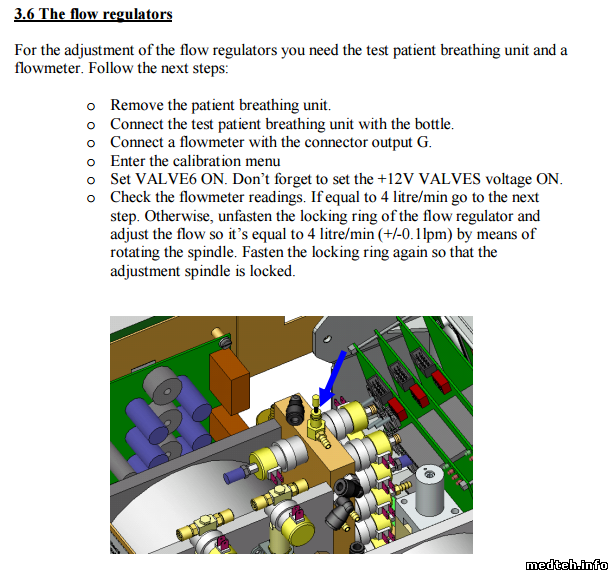 3.6 The flow regulators

For the adjustment of the flow regulators you need the test patient breathing unit and a flowmeter. Follow the next steps:

o Remove the patient breathing unit.
o Connect the test patient breathing unit with the bottle.
o Connect a flowmeter with the connector output G.
o Enter the calibration menu
o Set VALVE6 ON. Don't forget to set the +12V VALVES voltage ON.
o Check the flowmeter readings. If equal to 4 litre/min go to the next step. Otherwise, unfasten the locking ring of the flow regulator and adjust the flow so it's equal to 4 litre/min (+/-0.1lpm) by means of rotating the spindle. Fasten the locking ring again so that the adjustment spindle is locked.

medteh.info