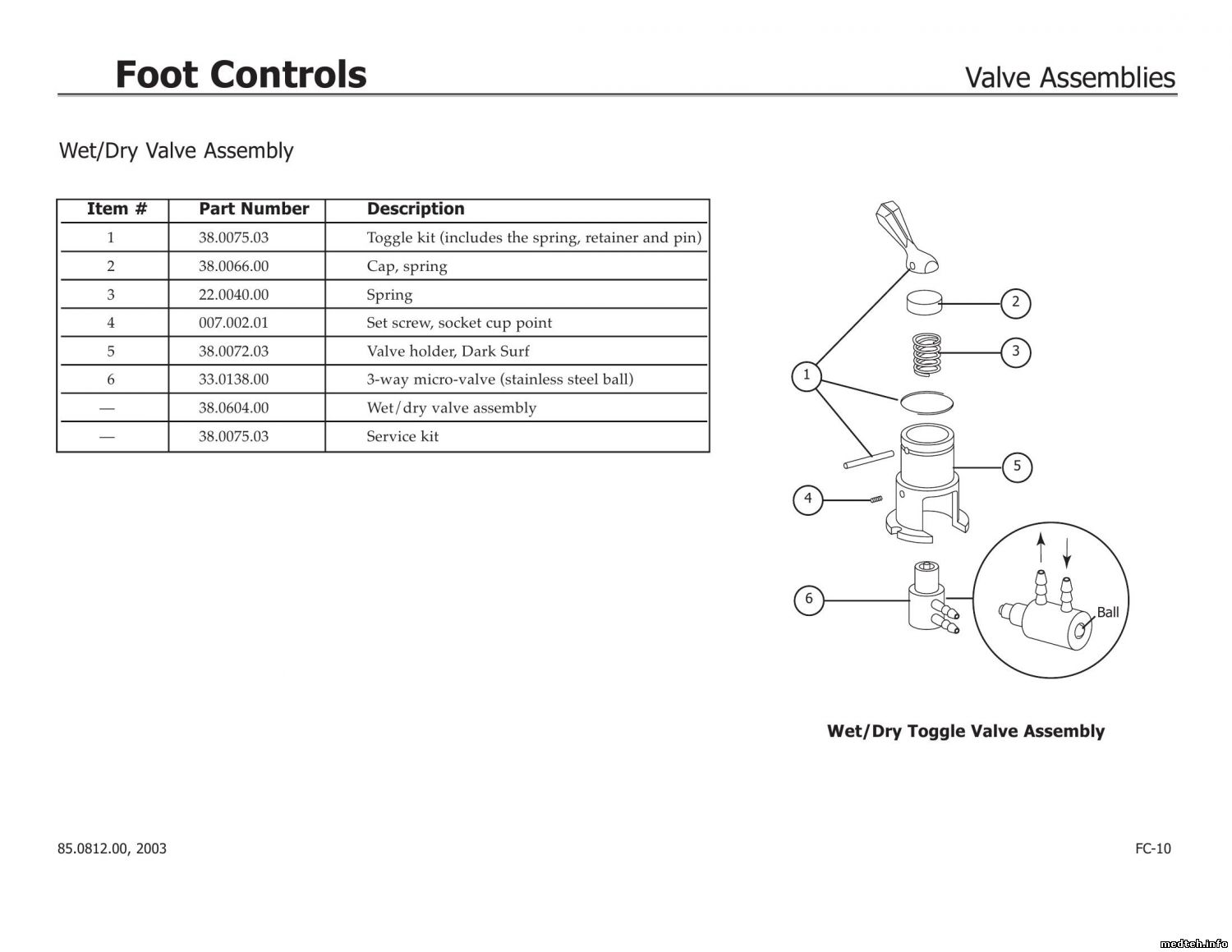 Foot Controls

Valve Assemblies

Wet/Dry Valve Assembly

| Item # | Part Number | Description |
|---|---|---|
| 1 | 38.0075.03 | Toggle kit (includes the spring, retainer and pin) |
| 2 | 38.0066.00 | Cap, spring |
| 3 | 22.0040.00 | Spring |
| 4 | 007.002.01 | Set screw, socket cup point |
| 5 | 38.0072.03 | Valve holder, Dark Surf |
| 6 | 33.0138.00 | 3-way micro-valve (stainless steel ball) |
| — | 38.0604.00 | Wet/dry valve assembly |
| — | 38.0075.03 | Service kit |

2
3
1
5
4
6
Ball

Wet/Dry Toggle Valve Assembly

85.0812.00, 2003

FC-10

medteh.info