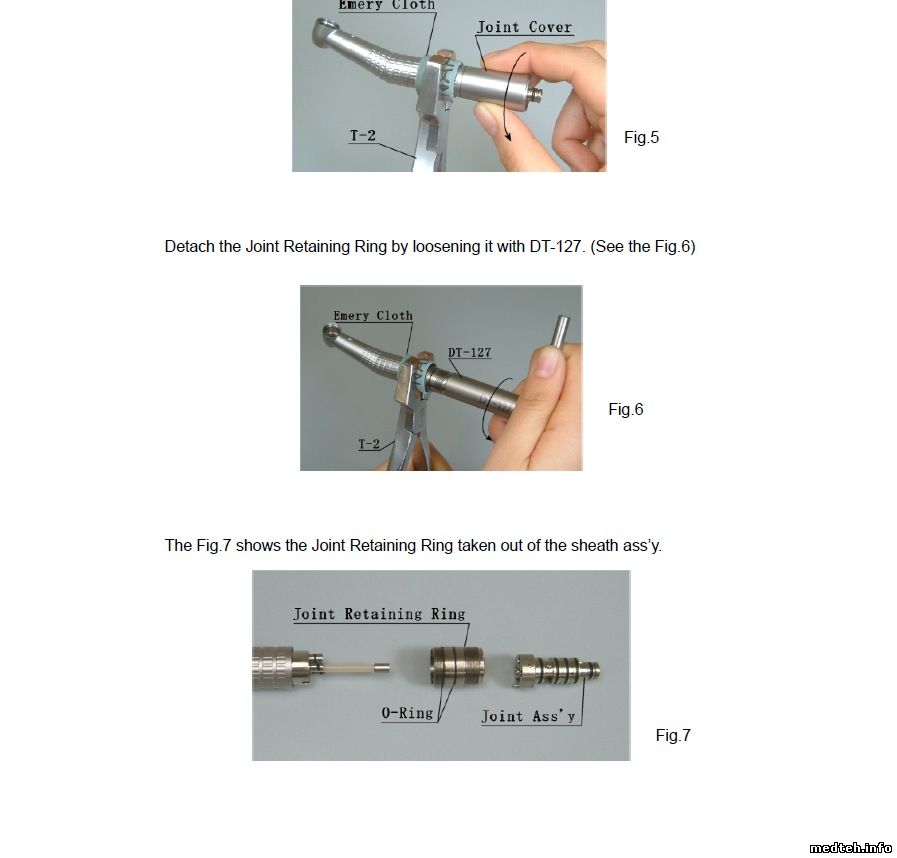 Emery Cloth
Joint Cover
T-2
Fig.5

Detach the Joint Retaining Ring by loosening it with DT-127. (See the Fig.6)

Emery Cloth
DT-127
T-2
Fig.6

The Fig.7 shows the Joint Retaining Ring taken out of the sheath ass'y.

Joint Retaining Ring
O-Ring
Joint Ass'y
Fig.7

medteh.info