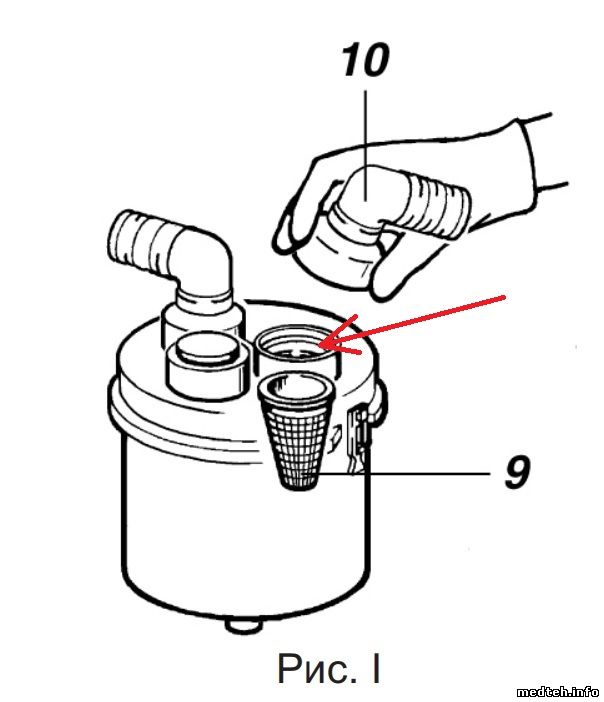 10

9

Рис. I

medteh.info