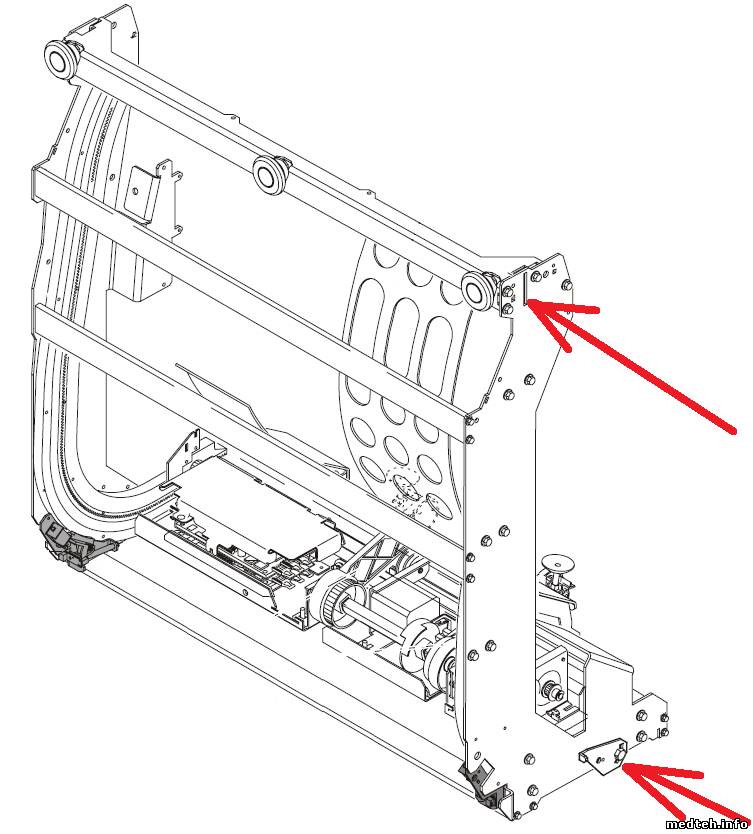 medteh.info