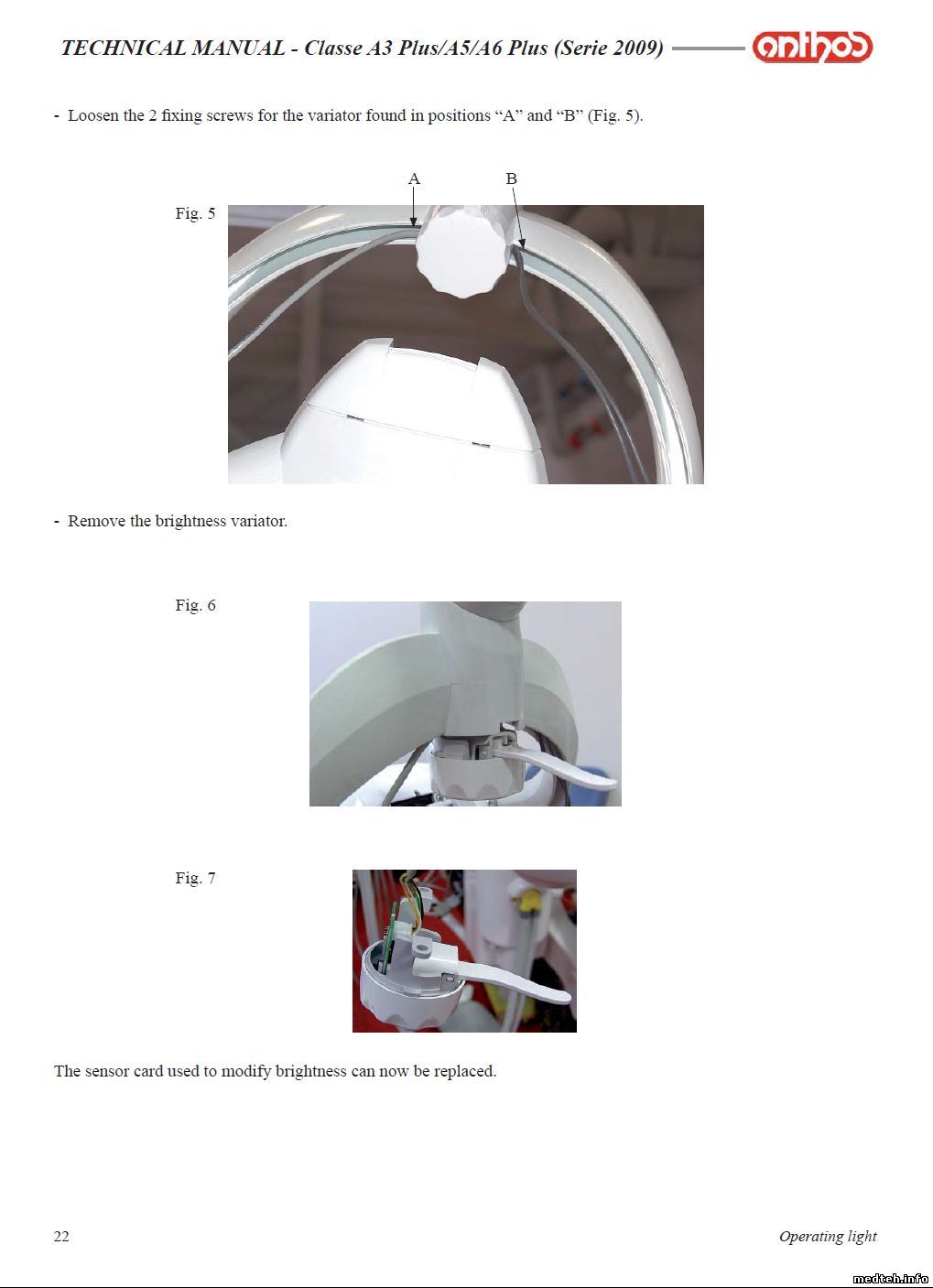 TECHNICAL MANUAL - Classe A3 Plus/A5/A6 Plus (Serie 2009) anthos

- Loosen the 2 fixing screws for the variator found in positions “A” and “B” (Fig. 5).

A B

Fig. 5

- Remove the brightness variator.

Fig. 6

Fig. 7

The sensor card used to modify brightness can now be replaced.

22

Operating light

medteh.info