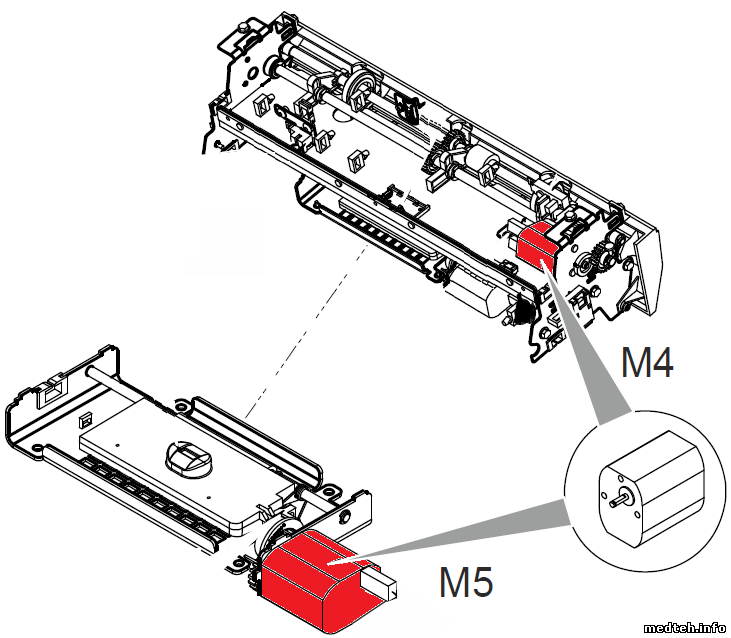 M4

M5

medteh.info