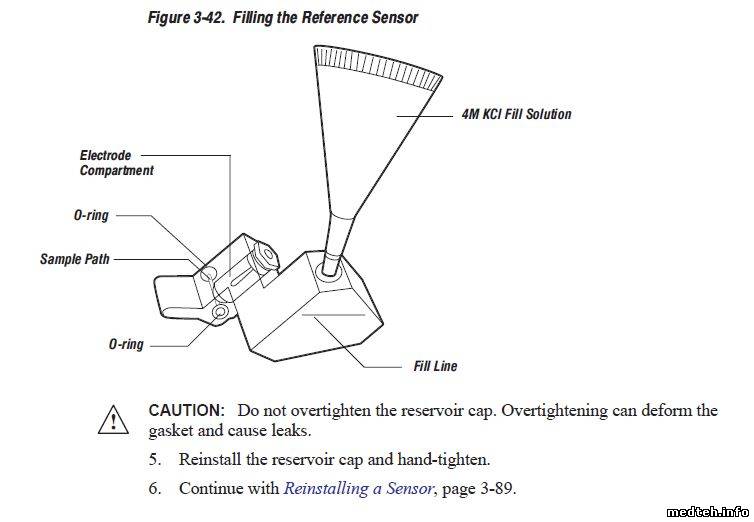 Figure 3-42. Filling the Reference Sensor

4M KCl Fill Solution

Electrode Compartment

O-ring

Sample Path

O-ring

Fill Line

CAUTION: Do not overtighten the reservoir cap. Overtightening can deform the gasket and cause leaks.

5. Reinstall the reservoir cap and hand-tighten.

6. Continue with Reinstalling a Sensor, page 3-89.

medteh.info