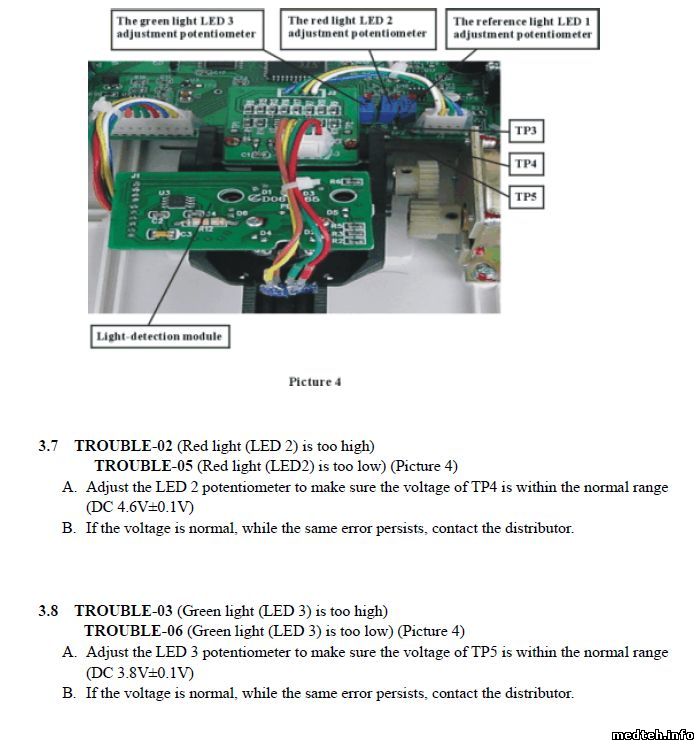 The green light LED 3 adjustment potentiometer

The red light LED 2 adjustment potentiometer

The reference light LED 1 adjustment potentiometer

TP3

TP4

TP5

Light-detection module

Picture 4

3.7 TROUBLE-02 (Red light (LED 2) is too high)
TROUBLE-05 (Red light (LED2) is too low) (Picture 4)
A. Adjust the LED 2 potentiometer to make sure the voltage of TP4 is within the normal range (DC 4.6V±0.1V)
B. If the voltage is normal, while the same error persists, contact the distributor.

3.8 TROUBLE-03 (Green light (LED 3) is too high)
TROUBLE-06 (Green light (LED 3) is too low) (Picture 4)
A. Adjust the LED 3 potentiometer to make sure the voltage of TP5 is within the normal range (DC 3.8V±0.1V)
B. If the voltage is normal, while the same error persists, contact the distributor.

medteh.info