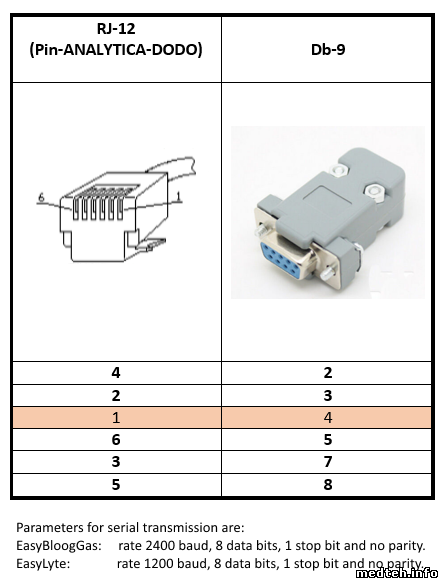 | RJ-12 (Pin-ANALYTICA-DODO) | Db-9 |
|---|---|
| 6 1 | |
| 4 | 2 |
| 2 | 3 |
| 1 | 4 |
| 6 | 5 |
| 3 | 7 |
| 5 | 8 |

Parameters for serial transmission are:
EasyBloogGas: rate 2400 baud, 8 data bits, 1 stop bit and no parity.
EasyLyte: rate 1200 baud, 8 data bits, 1 stop bit and no parity.

medteh.info