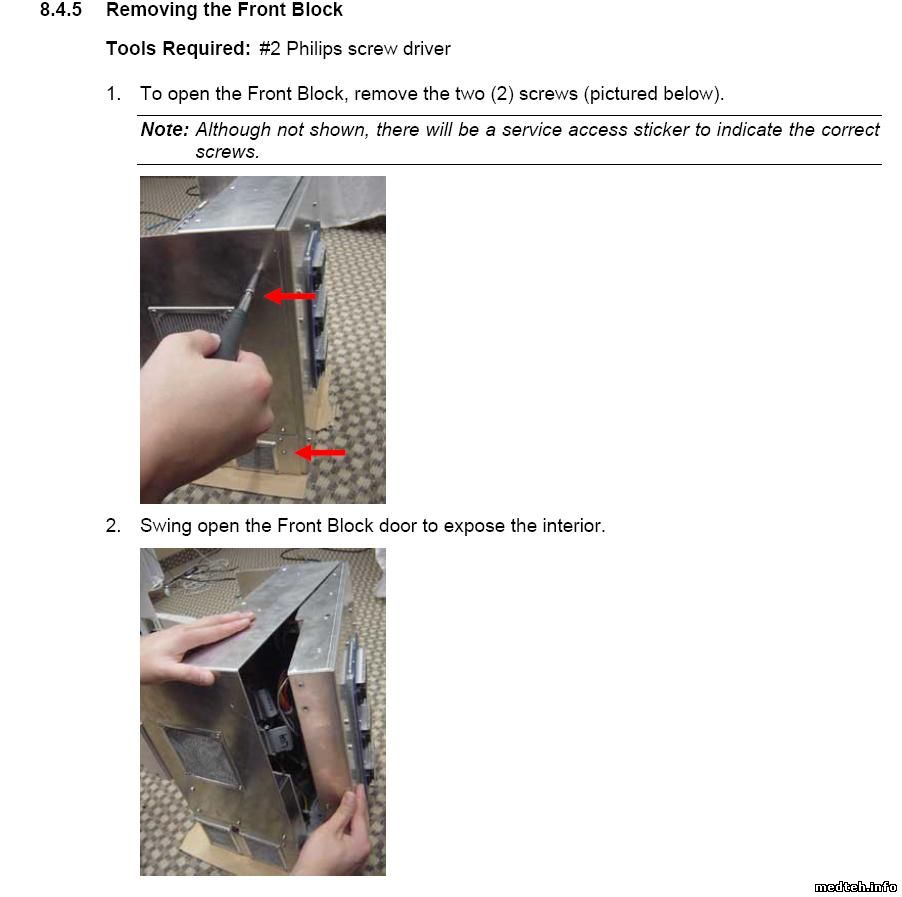 8.4.5 Removing the Front Block

Tools Required: #2 Philips screw driver

1. To open the Front Block, remove the two (2) screws (pictured below).

Note: Although not shown, there will be a service access sticker to indicate the correct screws.

2. Swing open the Front Block door to expose the interior.

medteh.info