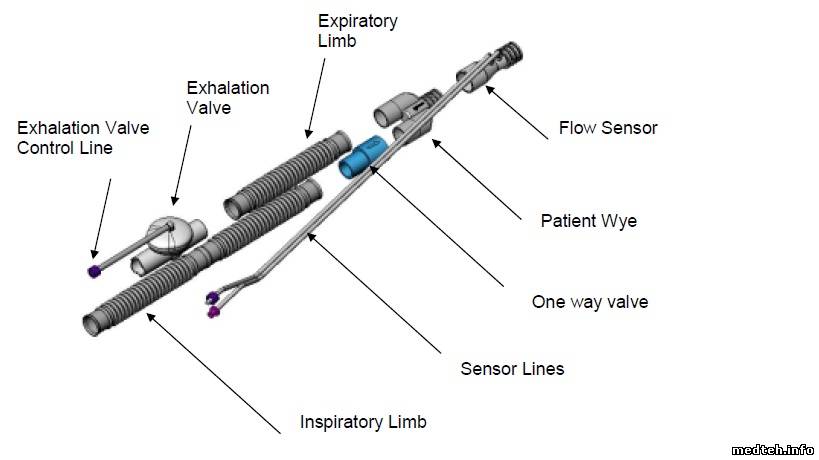 Expiratory Limb

Exhalation Valve

Exhalation Valve Control Line

Flow Sensor

Patient Wye

One way valve

Sensor Lines

Inspiratory Limb

medteh.info