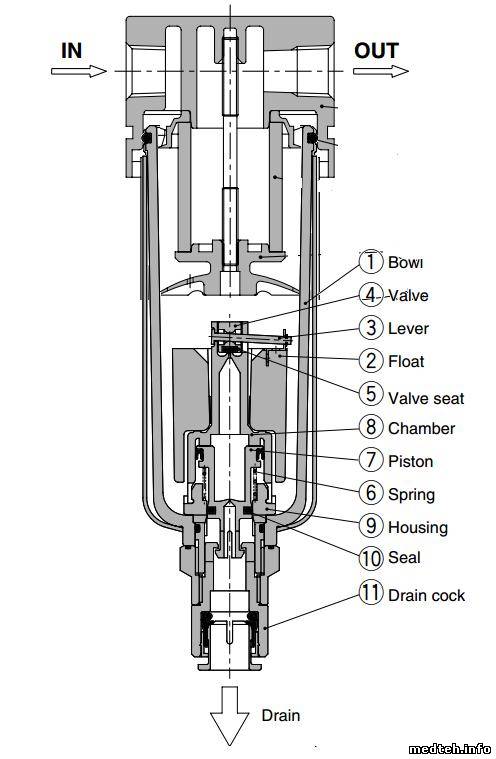 IN

OUT

1 Bowl
4 Valve
3 Lever
2 Float
5 Valve seat
8 Chamber
7 Piston
6 Spring
9 Housing
10 Seal
11 Drain cock

Drain

medteh.info