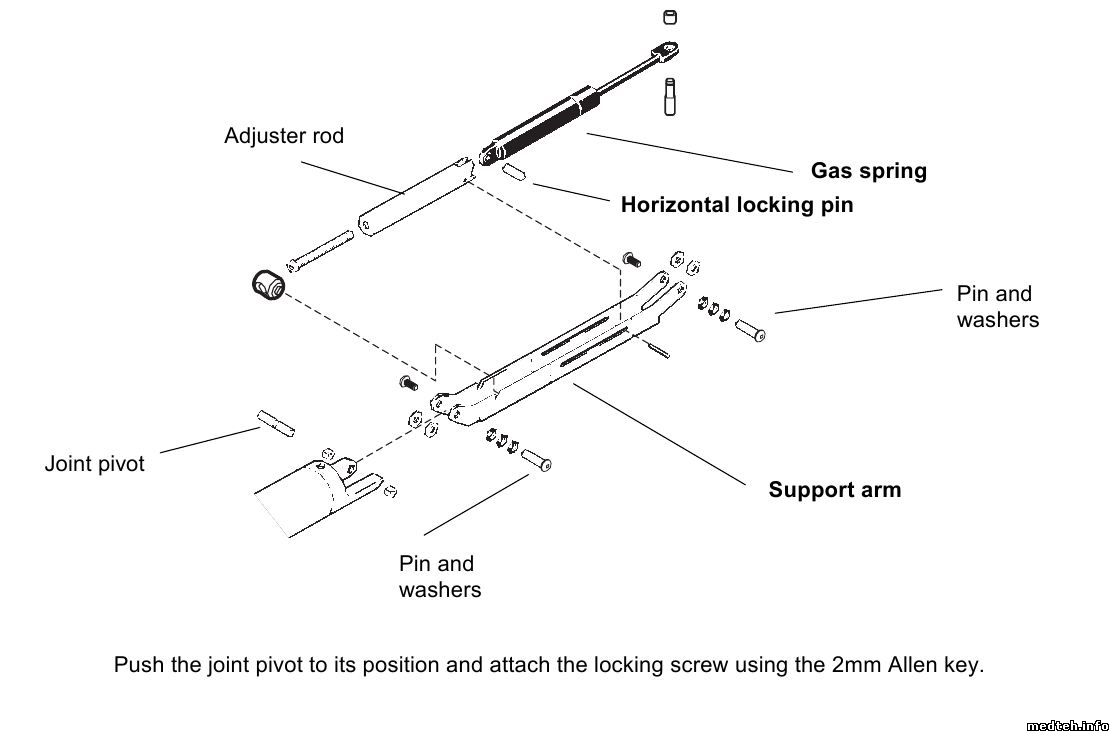 Adjuster rod

Gas spring

Horizontal locking pin

Pin and washers

Joint pivot

Support arm

Pin and washers

Push the joint pivot to its position and attach the locking screw using the 2mm Allen key.

medteh.info