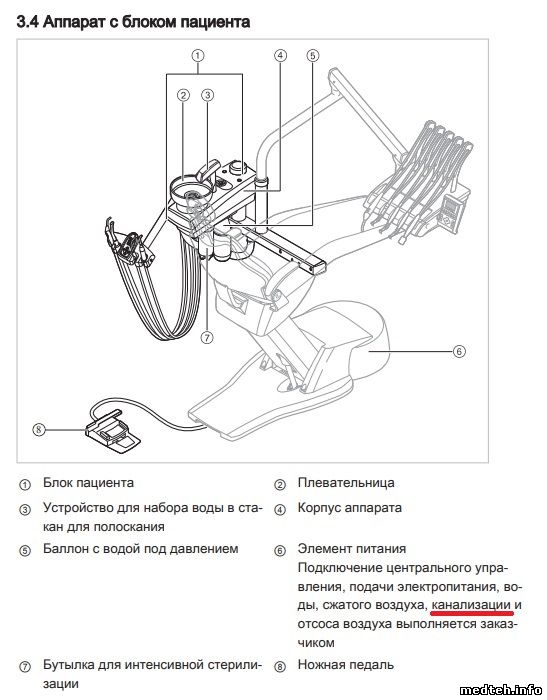 3.4 Аппарат с блоком пациента

①
②
③
④
⑤
⑥
⑦
⑧

① Блок пациента

② Плевательница

③ Устройство для набора воды в стакан для полоскания

④ Корпус аппарата

⑤ Баллон с водой под давлением

⑥ Элемент питания
Подключение центрального управления, подачи электропитания, воды, сжатого воздуха, канализации и отсоса воздуха выполняется заказчиком

⑦ Бутылка для интенсивной стерилизации

⑧ Ножная педаль

medteh.info