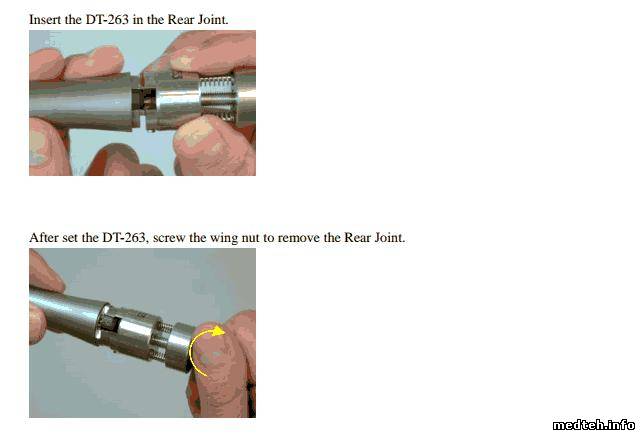 Insert the DT-263 in the Rear Joint.

After set the DT-263, screw the wing nut to remove the Rear Joint.

medteh.info