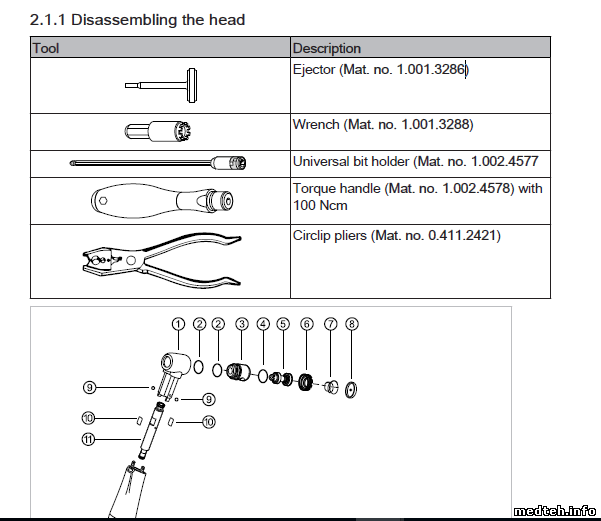 2.1.1 Disassembling the head

| Tool | Description |
|---|---|
| | Ejector (Mat. no. 1.001.3286) |
| | Wrench (Mat. no. 1.001.3288) |
| | Universal bit holder (Mat. no. 1.002.4577 |
| | Torque handle (Mat. no. 1.002.4578) with 100 Ncm |
| | Circlip pliers (Mat. no. 0.411.2421) |

1 2 2 3 4 5 6 7 8
9
9
10
10
11

medteh.info