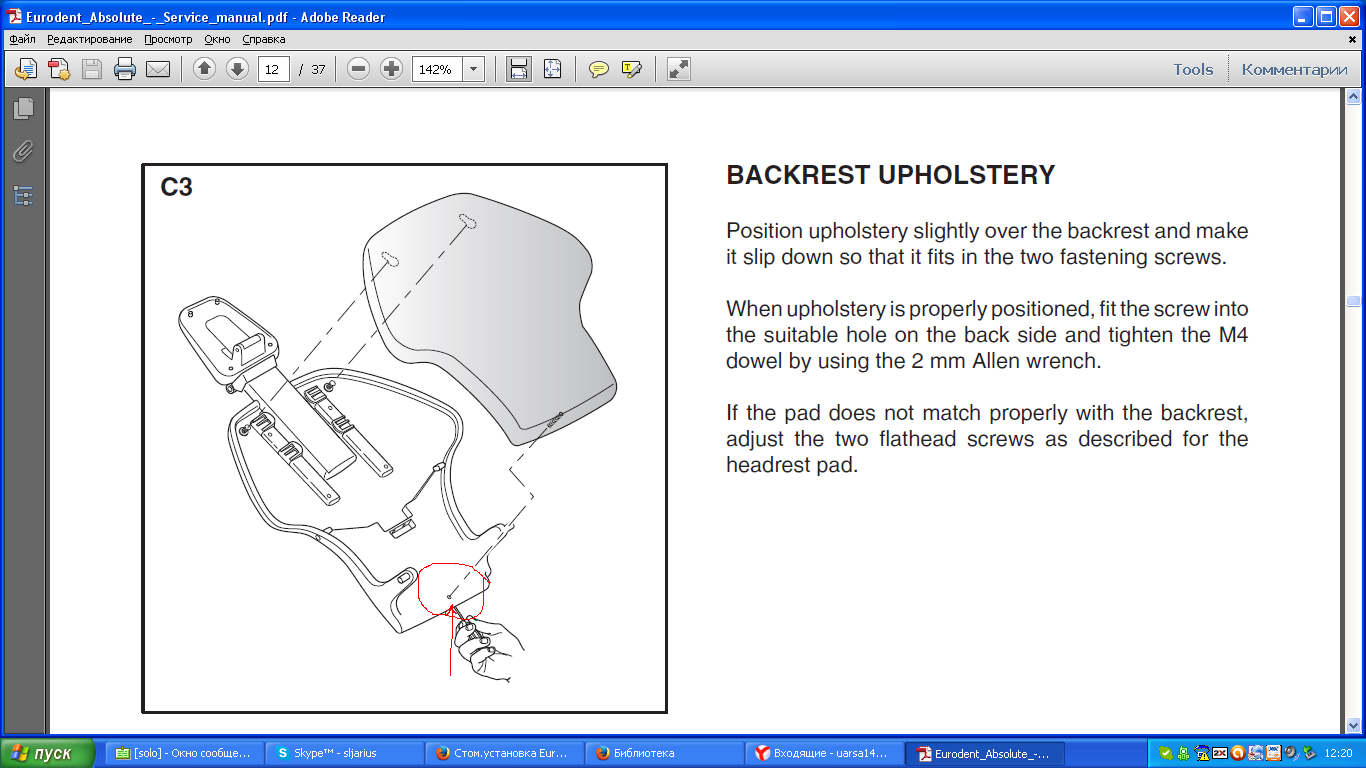 Eurodent_Absolute_-_Service_manual.pdf - Adobe Reader

Файл Редактирование Просмотр Окно Справка

12 / 37 142%

Tools Комментарии

C3

BACKREST UPHOLSTERY

Position upholstery slightly over the backrest and make it slip down so that it fits in the two fastening screws.

When upholstery is properly positioned, fit the screw into the suitable hole on the back side and tighten the M4 dowel by using the 2 mm Allen wrench.

If the pad does not match properly with the backrest, adjust the two flathead screws as described for the headrest pad.

пуск [solo] - Окно сообще... Skype™ - sljarius Стом.установка Eur... Библиотека Входящие - uarsa14... Eurodent_Absolute_-... 12:20