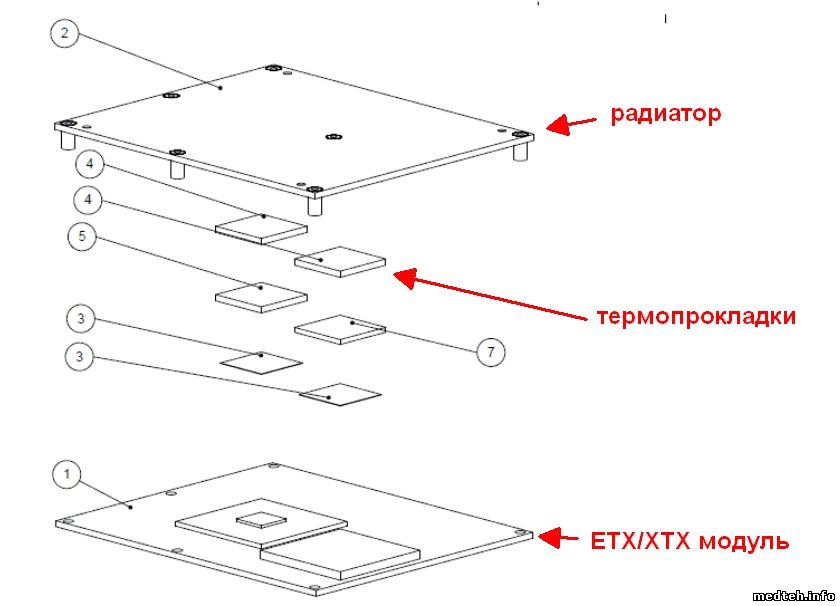 2

радиатор

4

4

5

термопрокладки

3

7

3

1

ETX/XTX модуль

medteh.info